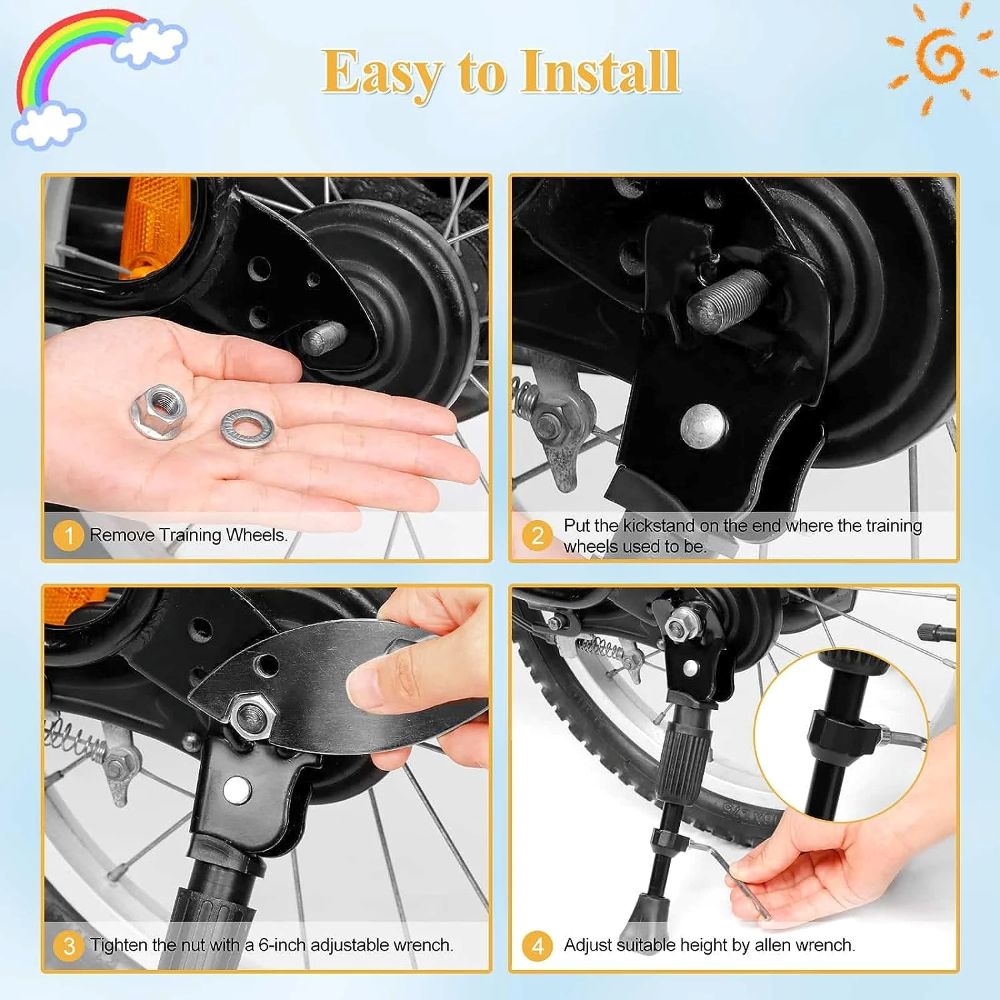 Easy to Install

1 Remove Training Wheels.

2 Put the kickstand on the end where the training wheels used to be.

3 Tighten the nut with a 6-inch adjustable wrench.

4 Adjust suitable height by allen wrench.