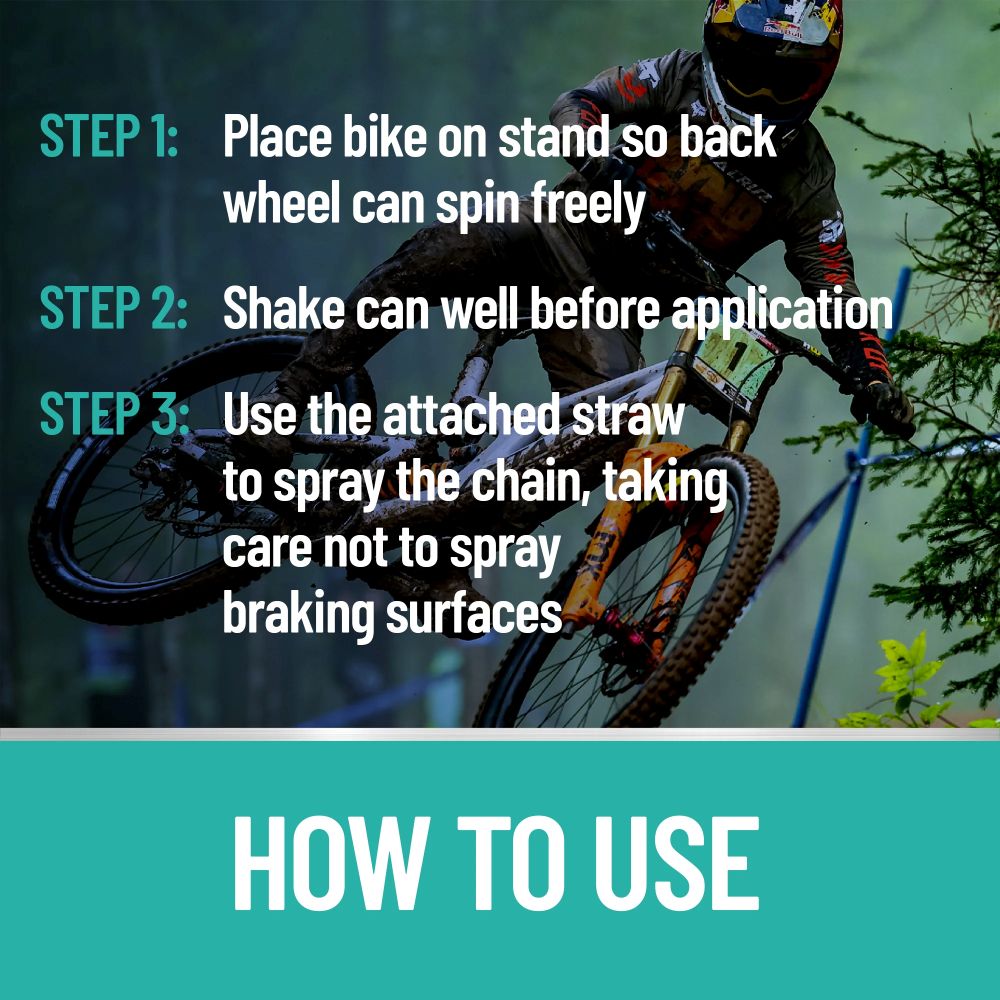 STEP 1: Place bike on stand so back wheel can spin freely

STEP 2: Shake can well before application

STEP 3: Use the attached straw to spray the chain, taking care not to spray braking surfaces

HOW TO USE