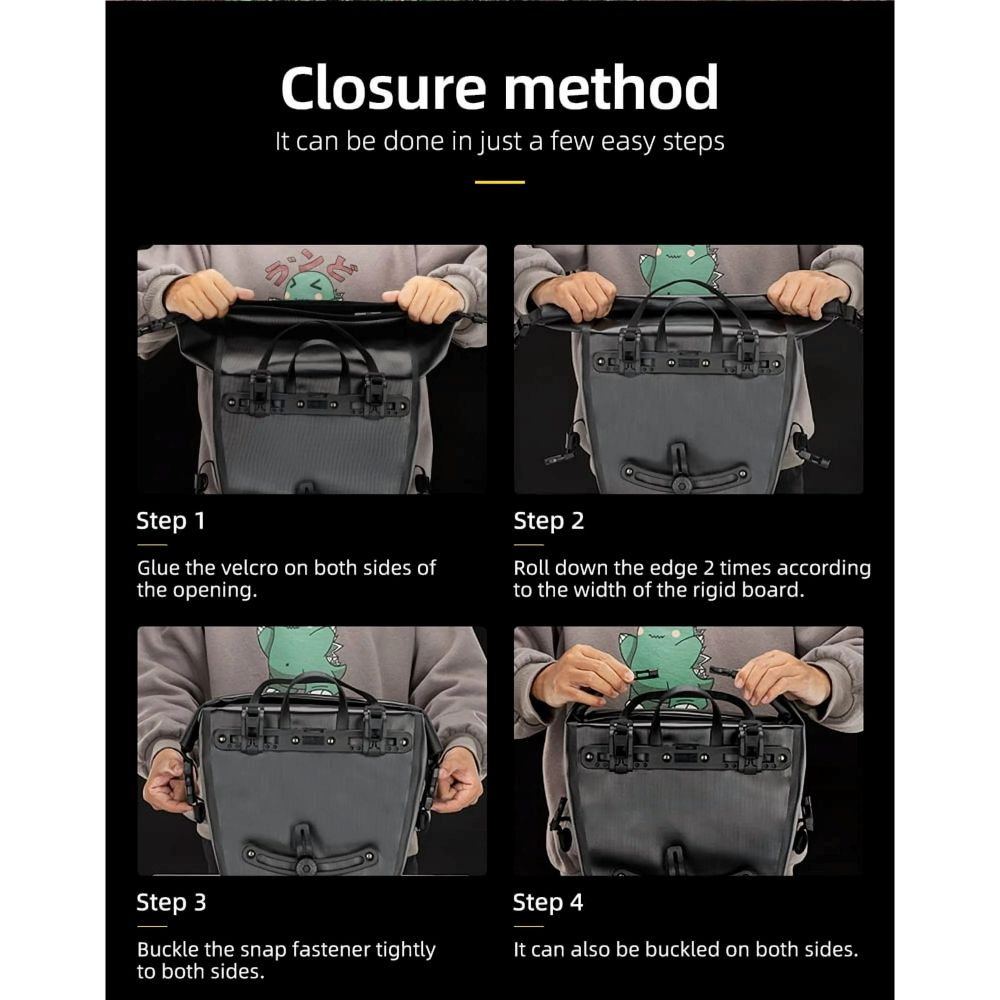 Closure method

It can be done in just a few easy steps

Step 1

Glue the velcro on both sides of the opening.

Step 2

Roll down the edge 2 times according to the width of the rigid board.

Step 3

Buckle the snap fastener tightly to both sides.

Step 4

It can also be buckled on both sides.